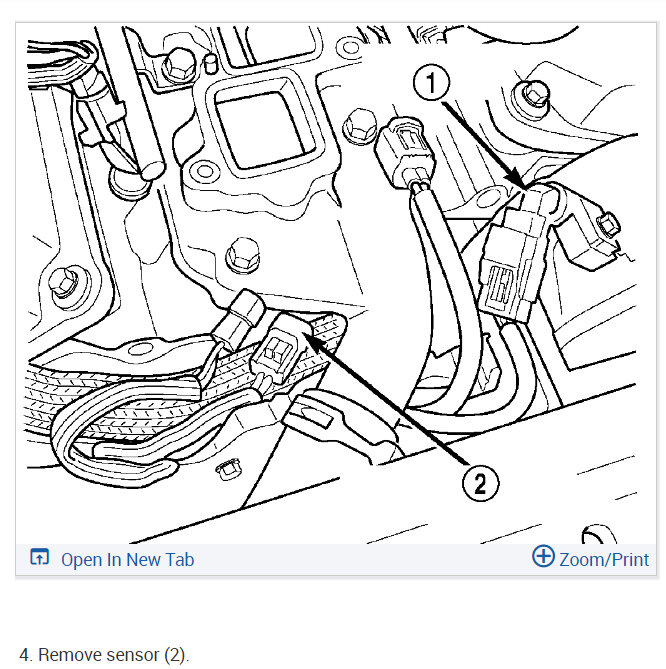 1

2

Open In New Tab

Zoom/Print

4. Remove sensor (2).