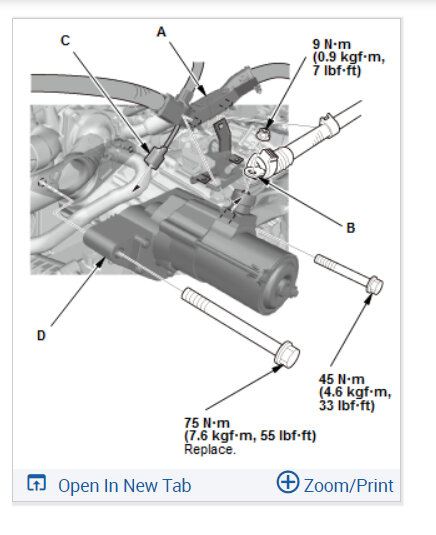 C

A

9 N·m
(0.9 kgf·m,
7 lbf·ft)

B

D

45 N·m
(4.6 kgf·m,
33 lbf·ft)

75 N·m
(7.6 kgf·m, 55 lbf·ft)
Replace.

Open In New Tab

Zoom/Print