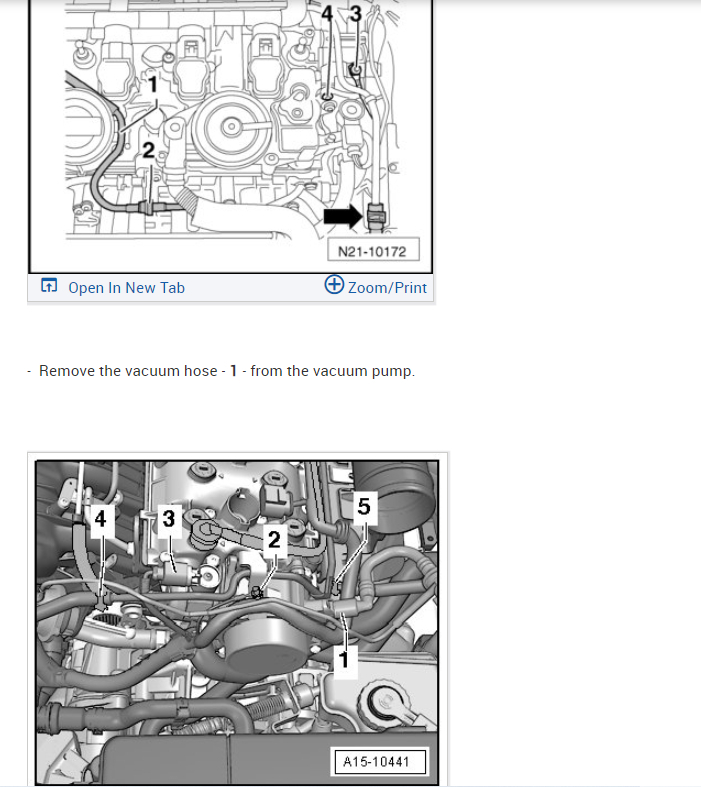 4 3
1
2
N21-10172
Open In New Tab
Zoom/Print

- Remove the vacuum hose - 1 - from the vacuum pump.

4
3
2
5
1
A15-10441