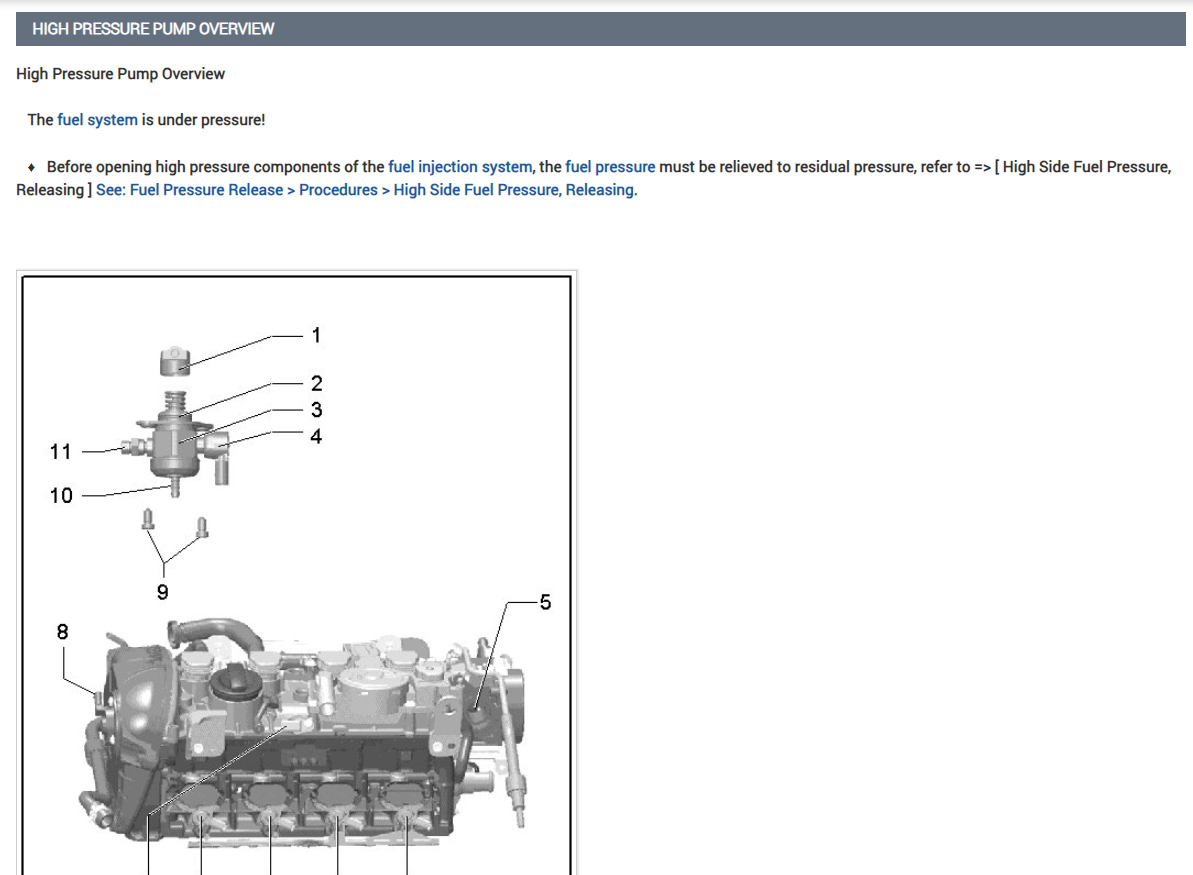 HIGH PRESSURE PUMP OVERVIEW

High Pressure Pump Overview

The fuel system is under pressure!

♦ Before opening high pressure components of the fuel injection system, the fuel pressure must be relieved to residual pressure, refer to => [ High Side Fuel Pressure, Releasing ] See: Fuel Pressure Release > Procedures > High Side Fuel Pressure, Releasing.

1
2
3
4
11
10
9
5
8