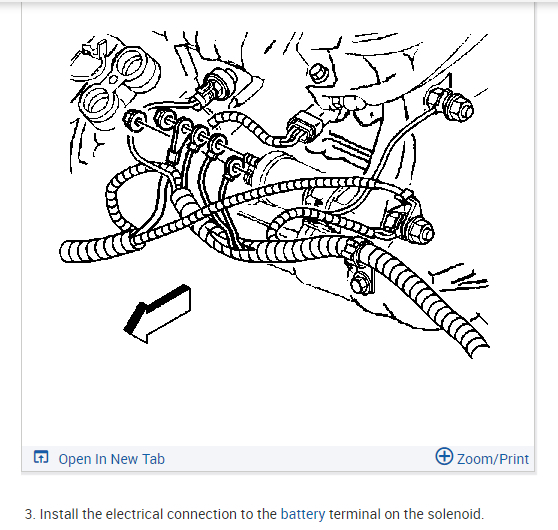 Open In New Tab

Zoom/Print

3. Install the electrical connection to the battery terminal on the solenoid.