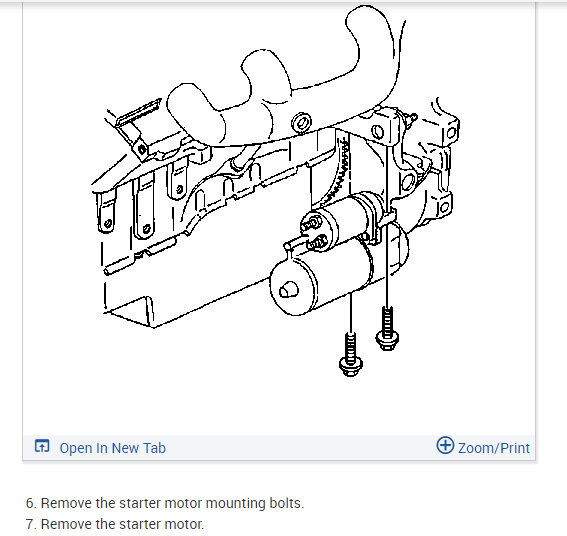 Open In New Tab

Zoom/Print

6. Remove the starter motor mounting bolts.
7. Remove the starter motor.