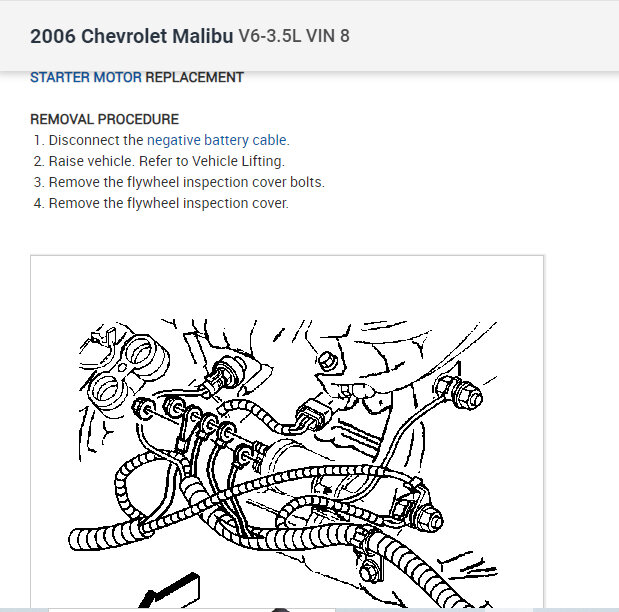 2006 Chevrolet Malibu V6-3.5L VIN 8

STARTER MOTOR REPLACEMENT

REMOVAL PROCEDURE
1. Disconnect the negative battery cable.
2. Raise vehicle. Refer to Vehicle Lifting.
3. Remove the flywheel inspection cover bolts.
4. Remove the flywheel inspection cover.