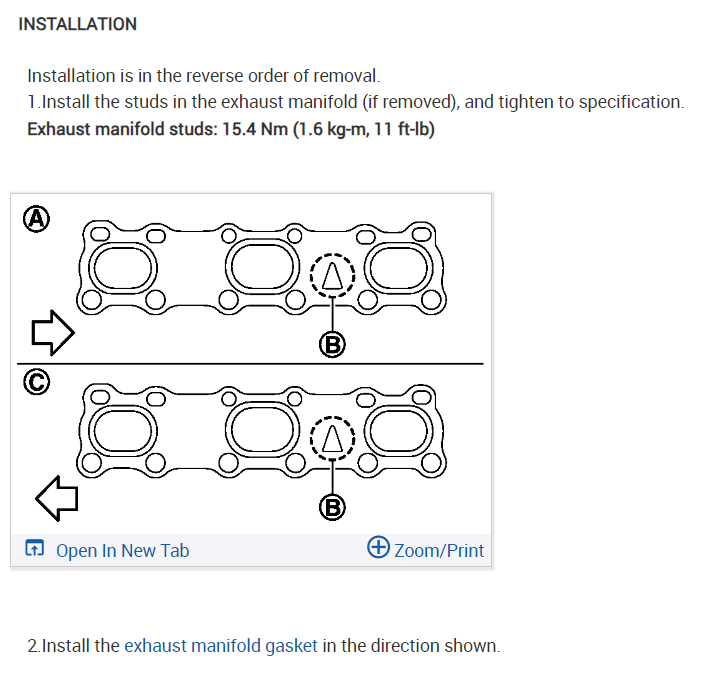 INSTALLATION

Installation is in the reverse order of removal.
1.Install the studs in the exhaust manifold (if removed), and tighten to specification.
Exhaust manifold studs: 15.4 Nm (1.6 kg-m, 11 ft-lb)

A

B

C

B

Open In New Tab
Zoom/Print

2.Install the exhaust manifold gasket in the direction shown.