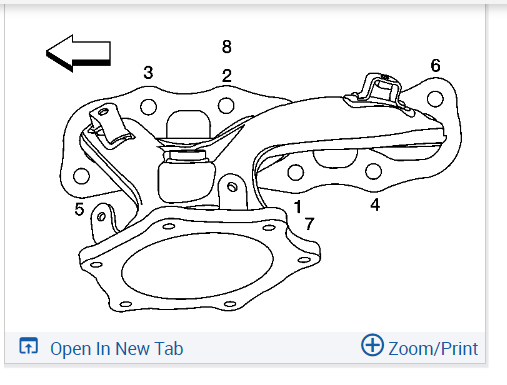 8
3
2
6
5
1
7
4

Open In New Tab
Zoom/Print