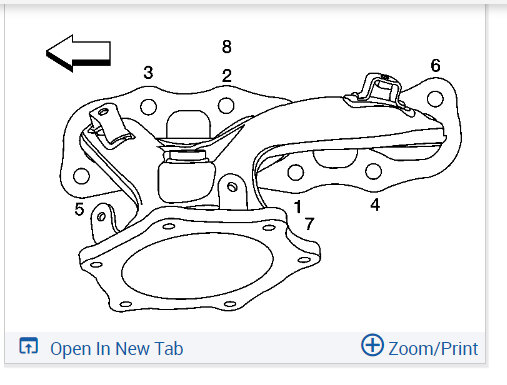 8
3
2
6
5
1
7
4

Open In New Tab
Zoom/Print