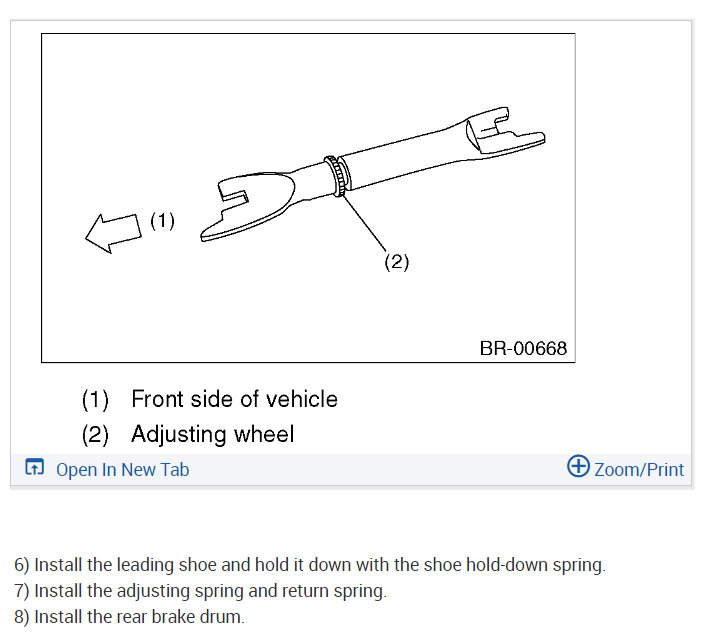 (1)

(2)

BR-00668

(1) Front side of vehicle
(2) Adjusting wheel

Open In New Tab

Zoom/Print

6) Install the leading shoe and hold it down with the shoe hold-down spring.
7) Install the adjusting spring and return spring.
8) Install the rear brake drum.