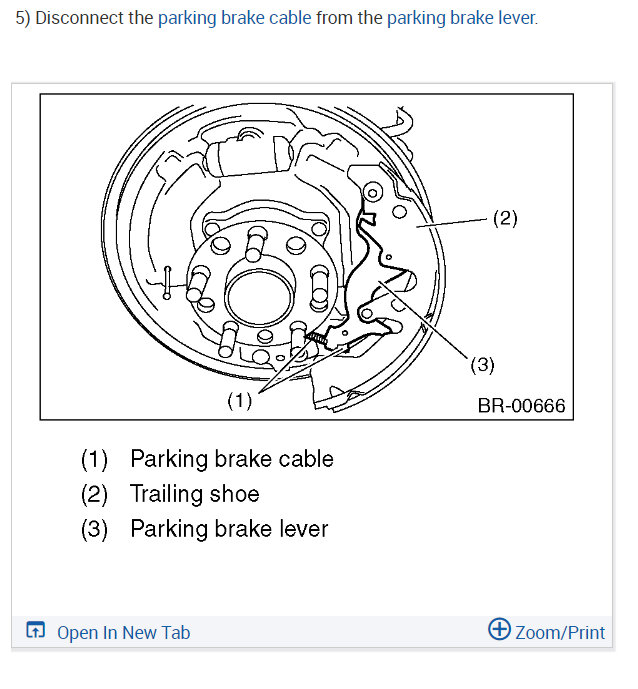 5) Disconnect the parking brake cable from the parking brake lever.

(2)

(3)

(1)

BR-00666

(1) Parking brake cable
(2) Trailing shoe
(3) Parking brake lever

Open In New Tab

Zoom/Print