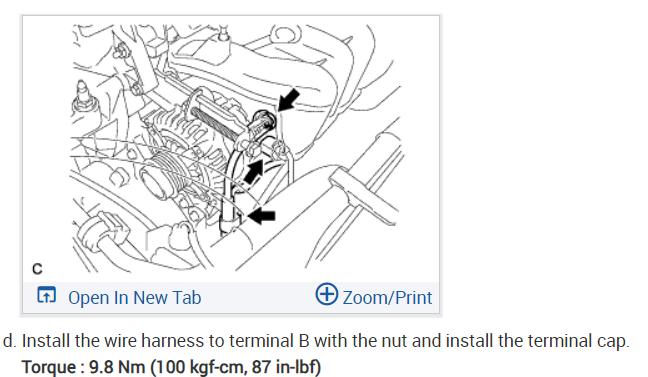 C

Open In New Tab

Zoom/Print

d. Install the wire harness to terminal B with the nut and install the terminal cap.

Torque : 9.8 Nm (100 kgf-cm, 87 in-lbf)