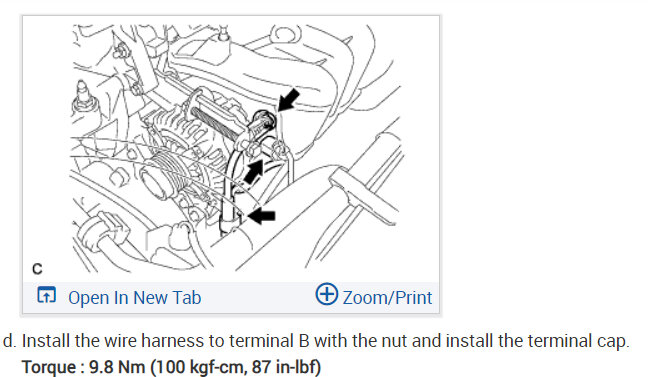 C

Open In New Tab

Zoom/Print

d. Install the wire harness to terminal B with the nut and install the terminal cap.

Torque : 9.8 Nm (100 kgf-cm, 87 in-lbf)