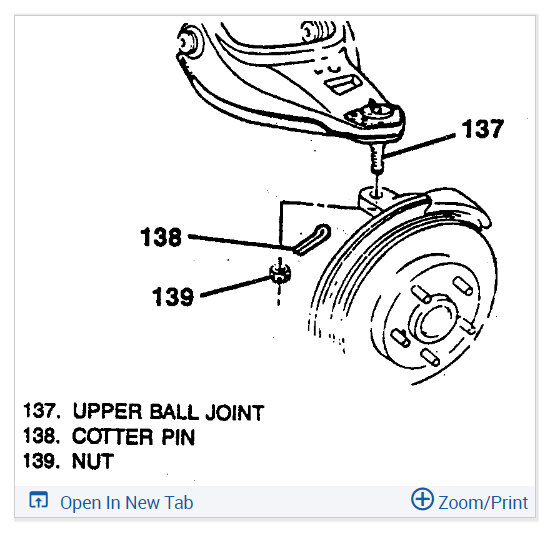 137

138

139

137. UPPER BALL JOINT
138. COTTER PIN
139. NUT

Open In New Tab

Zoom/Print