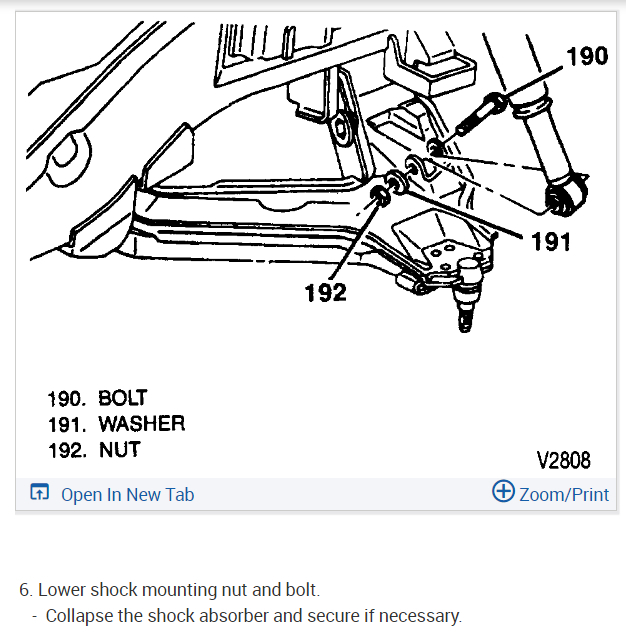 190

191

192

190. BOLT
191. WASHER
192. NUT

V2808

Open In New Tab

Zoom/Print

6. Lower shock mounting nut and bolt.
- Collapse the shock absorber and secure if necessary.