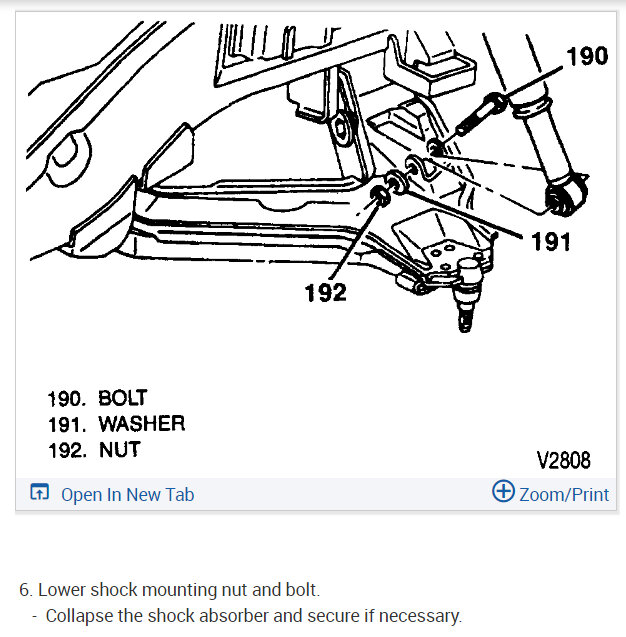 190
191
192

190. BOLT
191. WASHER
192. NUT

V2808

Open In New Tab
Zoom/Print

6. Lower shock mounting nut and bolt.
- Collapse the shock absorber and secure if necessary.