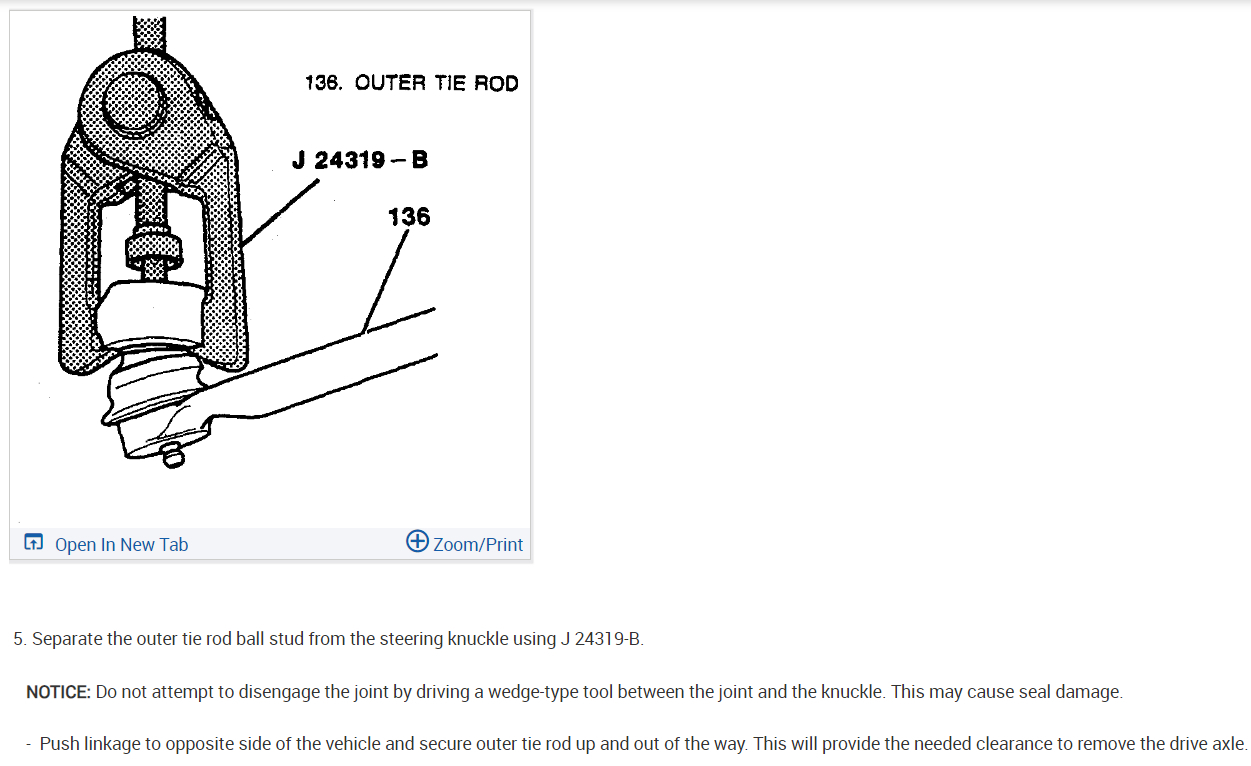 136. OUTER TIE ROD

J 24319 – B

136

Open In New Tab

Zoom/Print

5. Separate the outer tie rod ball stud from the steering knuckle using J 24319-B.

NOTICE: Do not attempt to disengage the joint by driving a wedge-type tool between the joint and the knuckle. This may cause seal damage.

- Push linkage to opposite side of the vehicle and secure outer tie rod up and out of the way. This will provide the needed clearance to remove the drive axle.