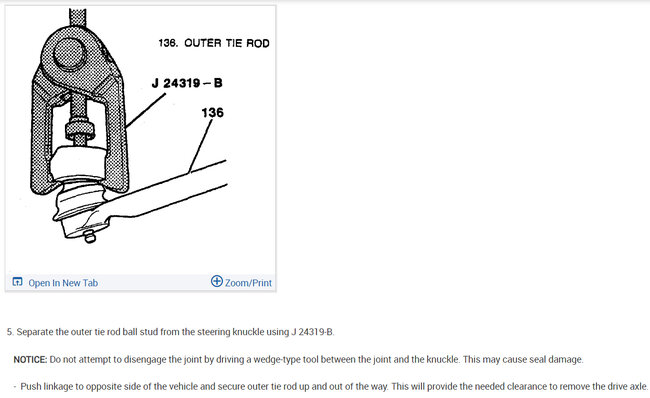 136. OUTER TIE ROD

J 24319 – B

136

Open In New Tab

Zoom/Print

5. Separate the outer tie rod ball stud from the steering knuckle using J 24319-B.

NOTICE: Do not attempt to disengage the joint by driving a wedge-type tool between the joint and the knuckle. This may cause seal damage.

- Push linkage to opposite side of the vehicle and secure outer tie rod up and out of the way. This will provide the needed clearance to remove the drive axle.