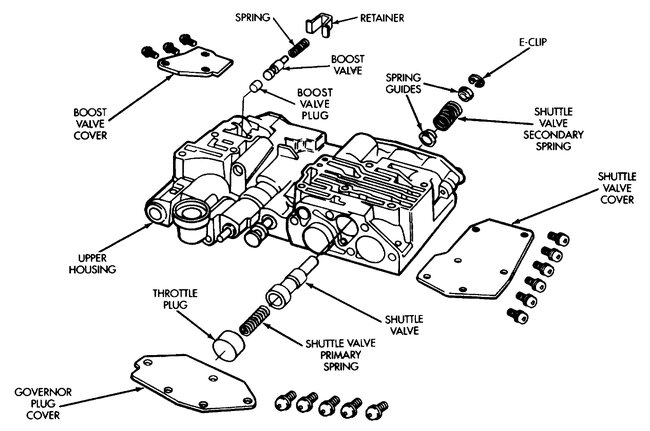 SPRING
RETAINER
E-CLIP
BOOST VALVE
SPRING GUIDES
BOOST VALVE PLUG
BOOST VALVE COVER
SHUTTLE VALVE SECONDARY SPRING
SHUTTLE VALVE COVER
UPPER HOUSING
THROTTLE PLUG
SHUTTLE VALVE
SHUTTLE VALVE PRIMARY SPRING
GOVERNOR PLUG COVER