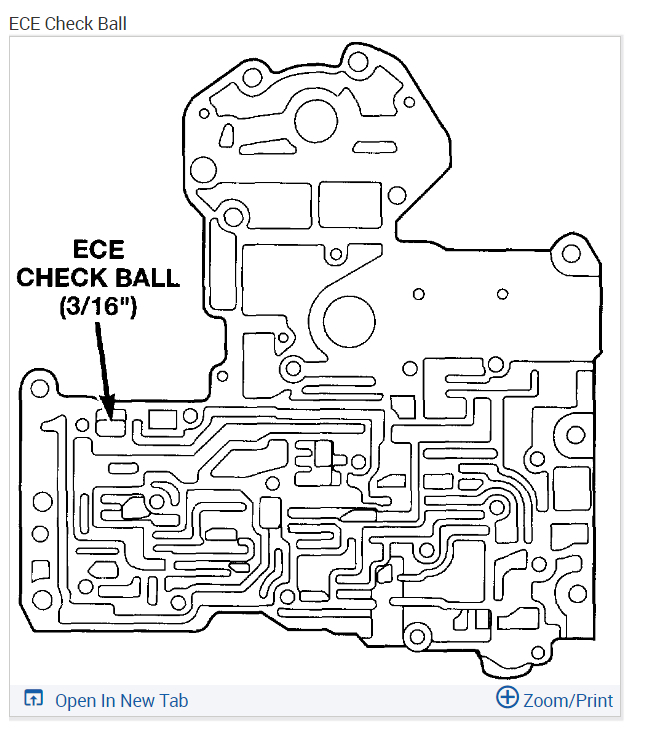 ECE Check Ball

ECE CHECK BALL (3/16")

Open In New Tab

Zoom/Print