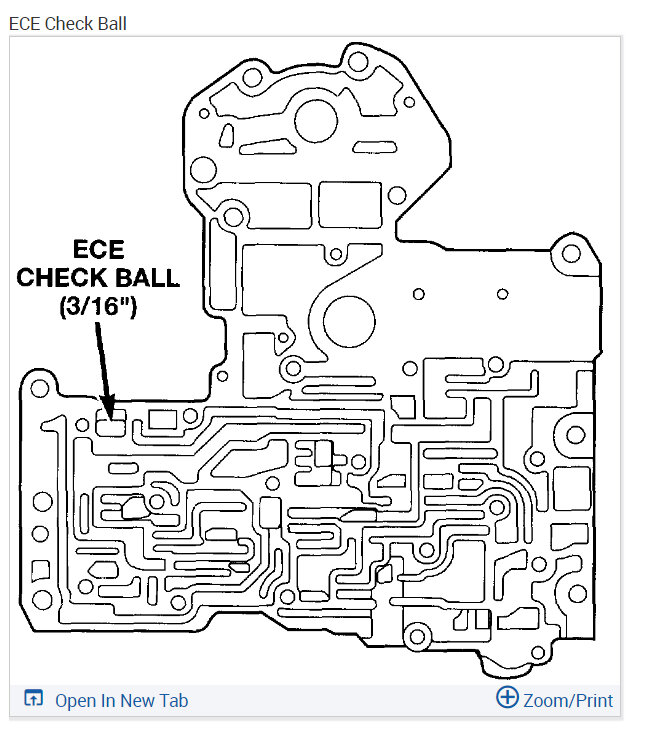 ECE Check Ball

ECE
CHECK BALL
(3/16")

Open In New Tab

Zoom/Print