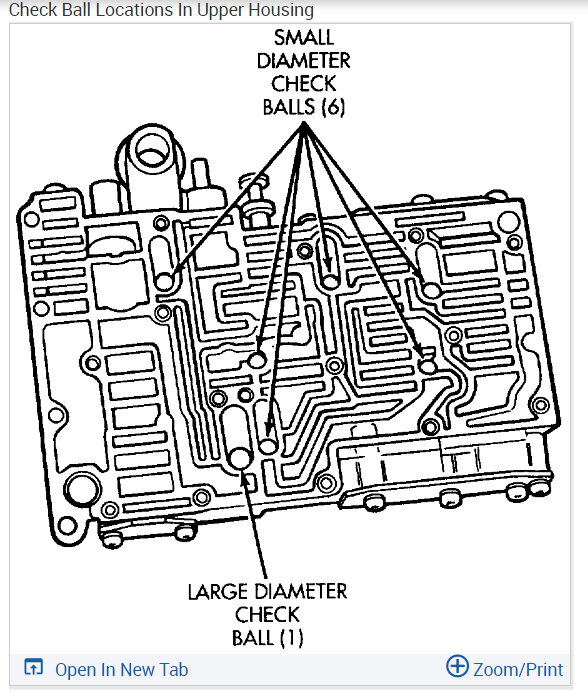 Check Ball Locations In Upper Housing

SMALL DIAMETER CHECK BALLS (6)

LARGE DIAMETER CHECK BALL (1)

Open In New Tab

Zoom/Print