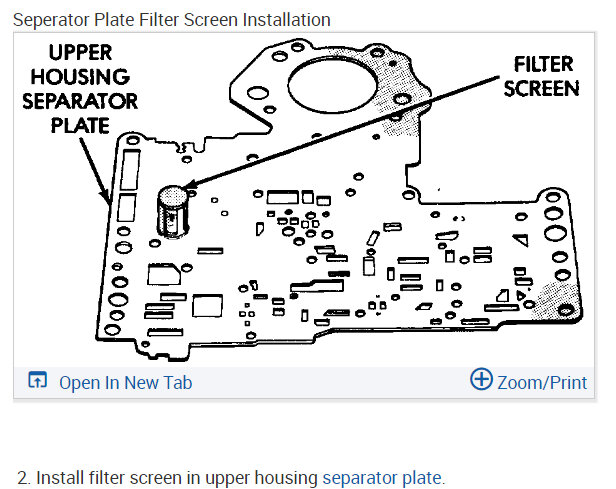 Seperator Plate Filter Screen Installation

UPPER HOUSING SEPARATOR PLATE

FILTER SCREEN

Open In New Tab

Zoom/Print

2. Install filter screen in upper housing separator plate.