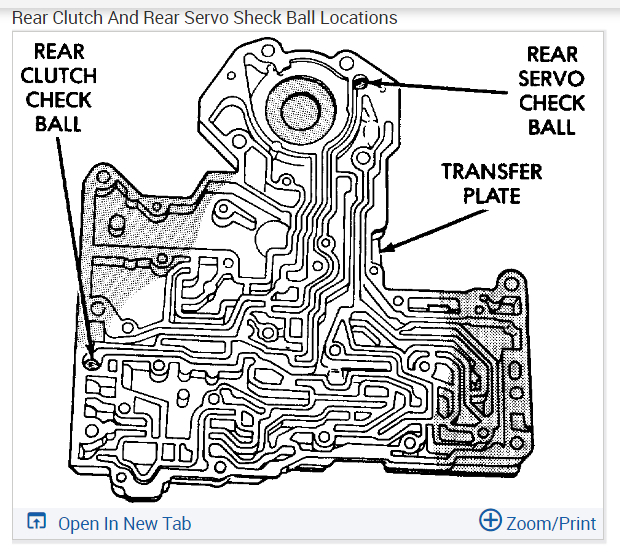 Rear Clutch And Rear Servo Sheck Ball Locations

REAR CLUTCH CHECK BALL

REAR SERVO CHECK BALL

TRANSFER PLATE

Open In New Tab

Zoom/Print