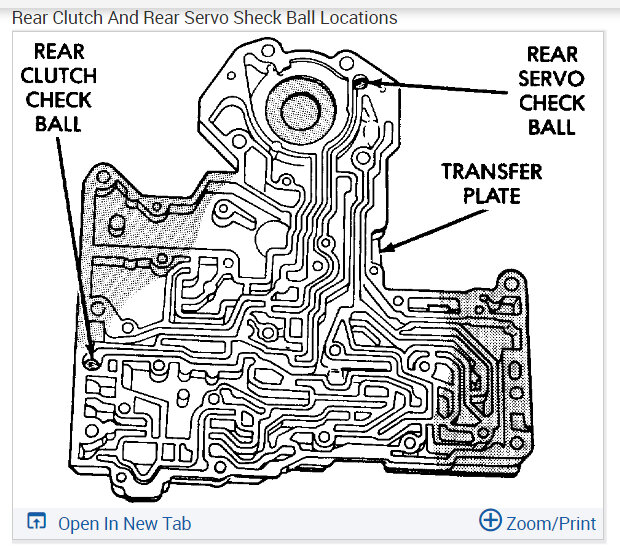 Rear Clutch And Rear Servo Sheck Ball Locations

REAR CLUTCH CHECK BALL

REAR SERVO CHECK BALL

TRANSFER PLATE

Open In New Tab

Zoom/Print