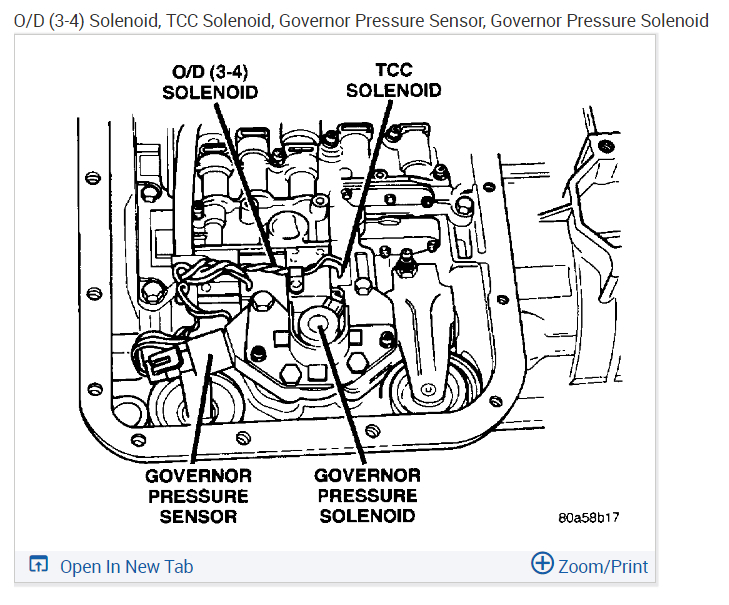 O/D (3-4) Solenoid, TCC Solenoid, Governor Pressure Sensor, Governor Pressure Solenoid

O/D (3-4) SOLENOID

TCC SOLENOID

GOVERNOR PRESSURE SENSOR

GOVERNOR PRESSURE SOLENOID

80a58b17

Open In New Tab

Zoom/Print