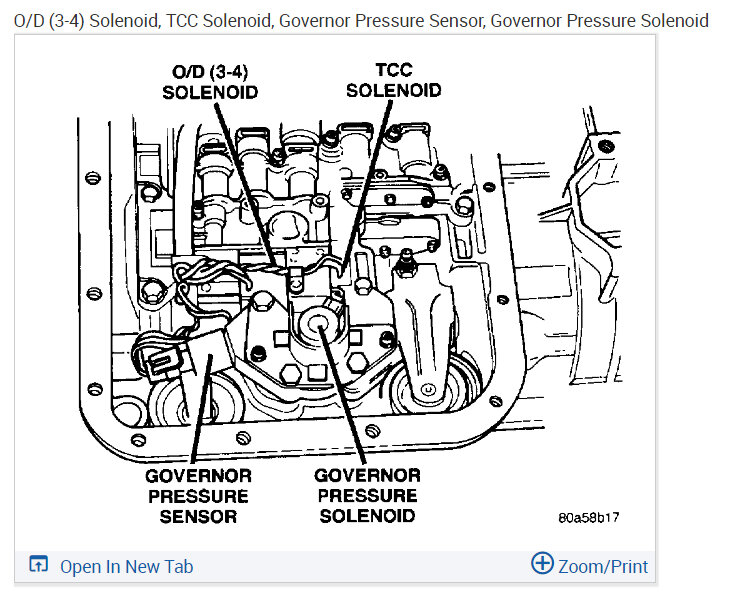 O/D (3-4) Solenoid, TCC Solenoid, Governor Pressure Sensor, Governor Pressure Solenoid

O/D (3-4) SOLENOID

TCC SOLENOID

GOVERNOR PRESSURE SENSOR

GOVERNOR PRESSURE SOLENOID

80a58b17

Open In New Tab

Zoom/Print