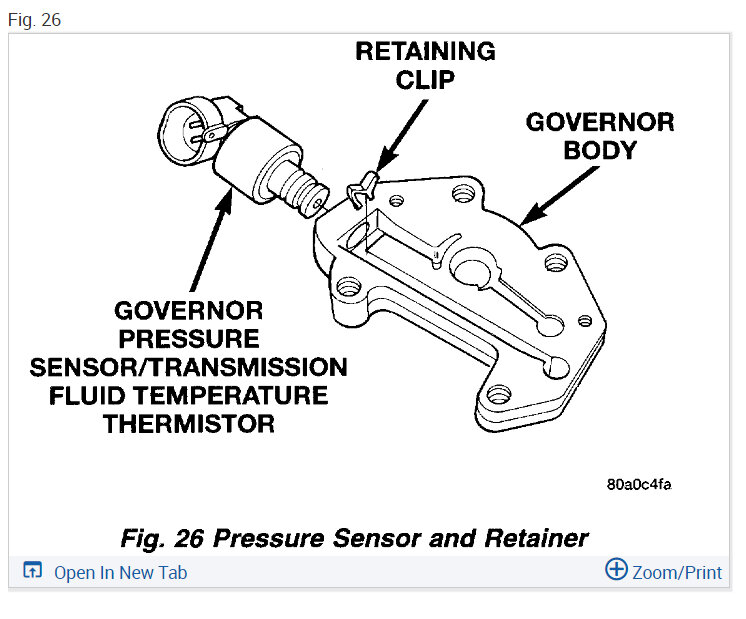 Fig. 26

RETAINING CLIP

GOVERNOR BODY

GOVERNOR PRESSURE SENSOR/TRANSMISSION FLUID TEMPERATURE THERMISTOR

80a0c4fa

Fig. 26 Pressure Sensor and Retainer

Open In New Tab

Zoom/Print