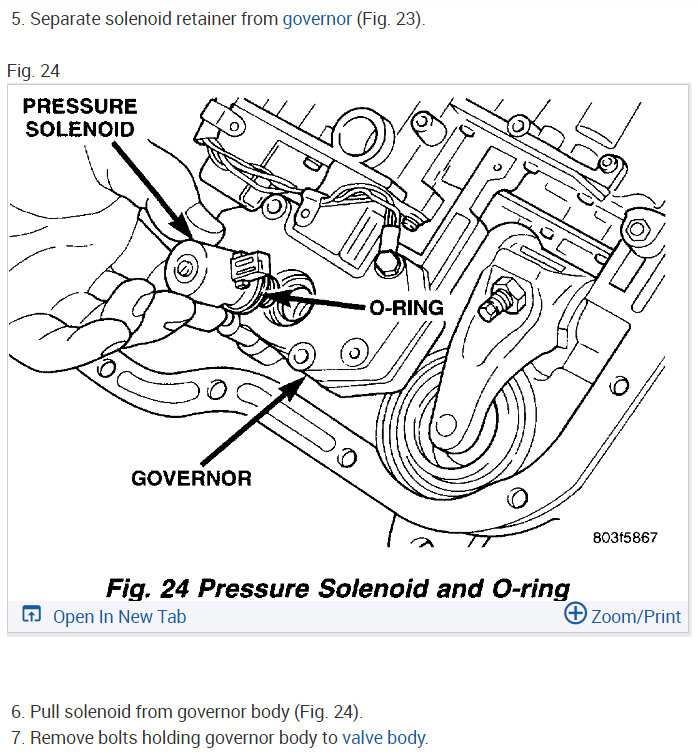 5. Separate solenoid retainer from governor (Fig. 23).

Fig. 24

PRESSURE SOLENOID

O-RING

GOVERNOR

803f5867

Fig. 24 Pressure Solenoid and O-ring

Open In New Tab

Zoom/Print

6. Pull solenoid from governor body (Fig. 24).

7. Remove bolts holding governor body to valve body.