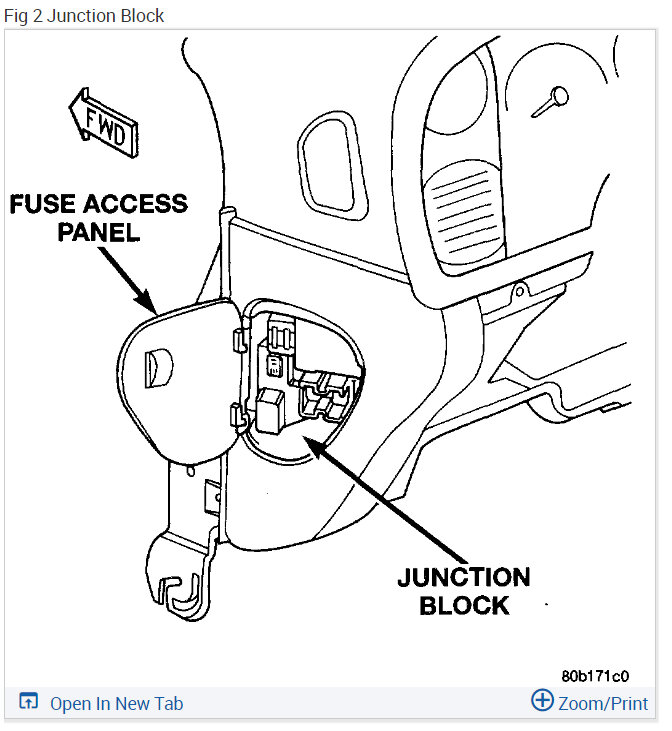 Fig 2 Junction Block

FWD

FUSE ACCESS PANEL

JUNCTION BLOCK

80b171c0

Open In New Tab

Zoom/Print