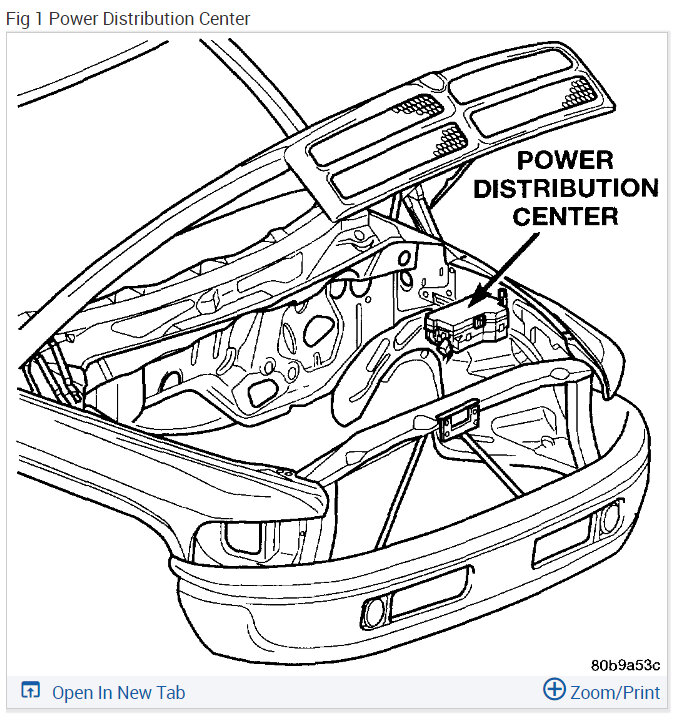 Fig 1 Power Distribution Center

POWER DISTRIBUTION CENTER

80b9a53c

Open In New Tab

Zoom/Print