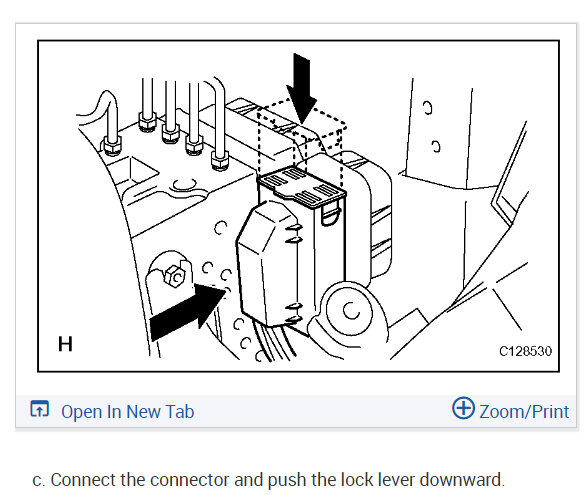 H

C128530

Open In New Tab

Zoom/Print

c. Connect the connector and push the lock lever downward.