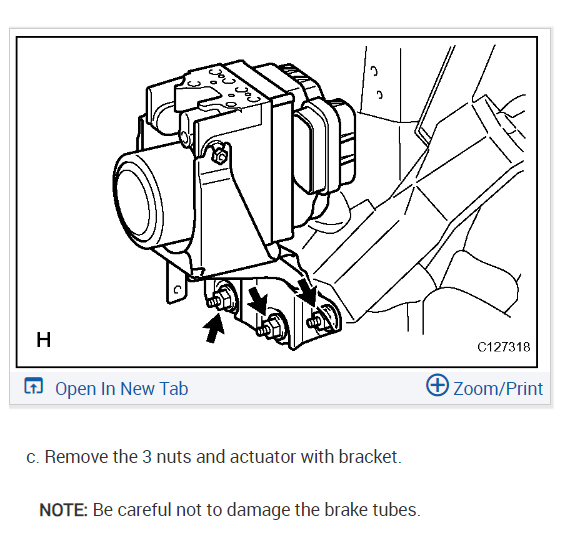 H

C127318

Open In New Tab

Zoom/Print

c. Remove the 3 nuts and actuator with bracket.

NOTE: Be careful not to damage the brake tubes.