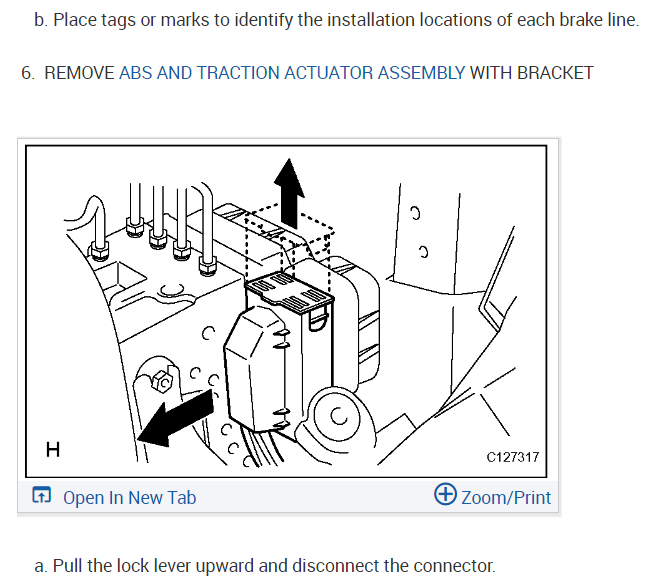 b. Place tags or marks to identify the installation locations of each brake line.

6. REMOVE ABS AND TRACTION ACTUATOR ASSEMBLY WITH BRACKET

H

C127317

Open In New Tab

Zoom/Print

a. Pull the lock lever upward and disconnect the connector.