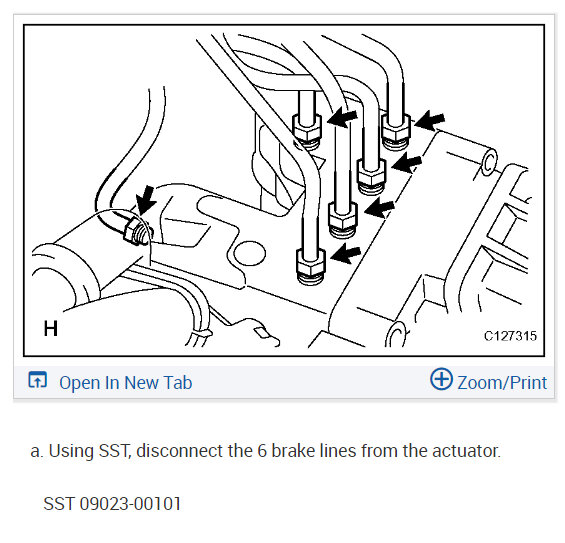 H

C127315

Open In New Tab

Zoom/Print

a. Using SST, disconnect the 6 brake lines from the actuator.

SST 09023-00101