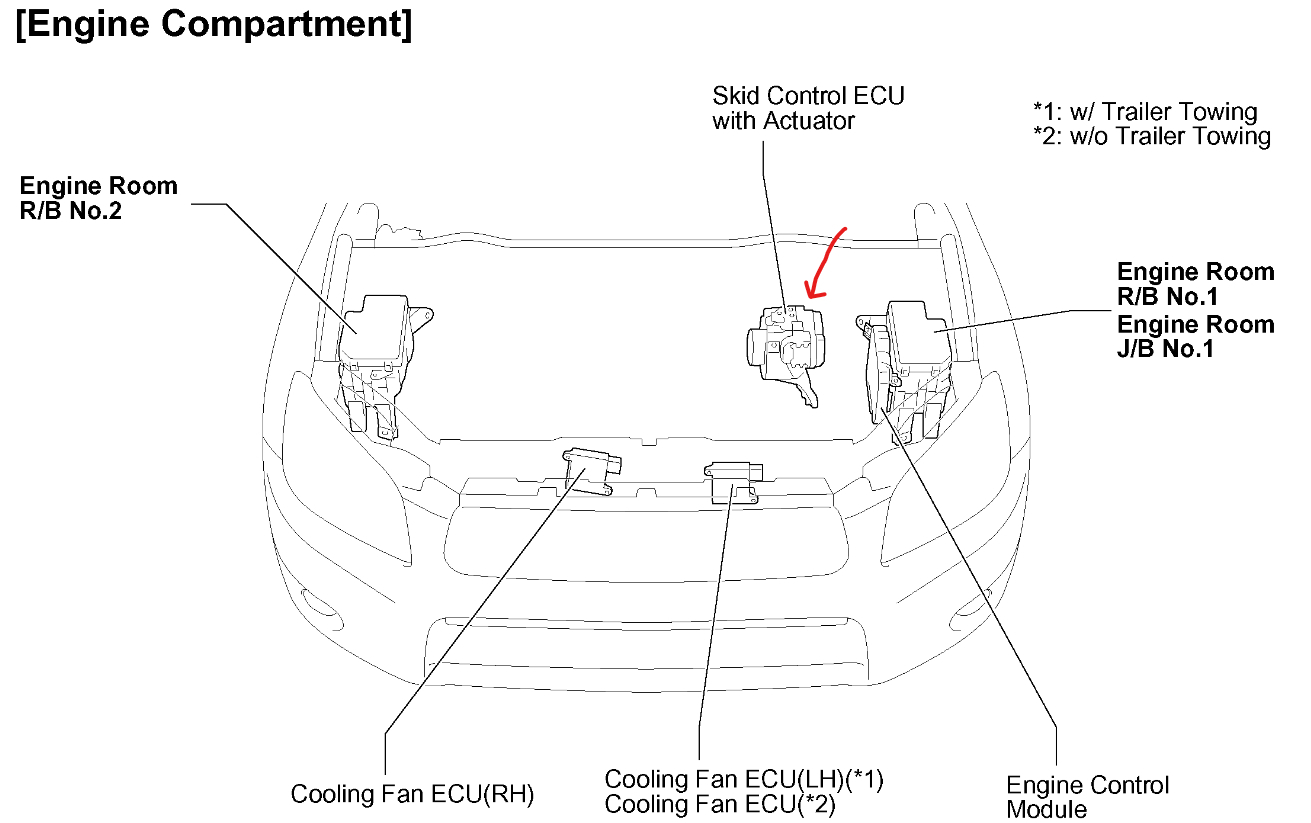 [Engine Compartment]

Skid Control ECU with Actuator

*1: w/ Trailer Towing
*2: w/o Trailer Towing

Engine Room R/B No.2

Engine Room R/B No.1
Engine Room J/B No.1

Cooling Fan ECU(RH)

Cooling Fan ECU(LH)(*1)
Cooling Fan ECU(*2)

Engine Control Module