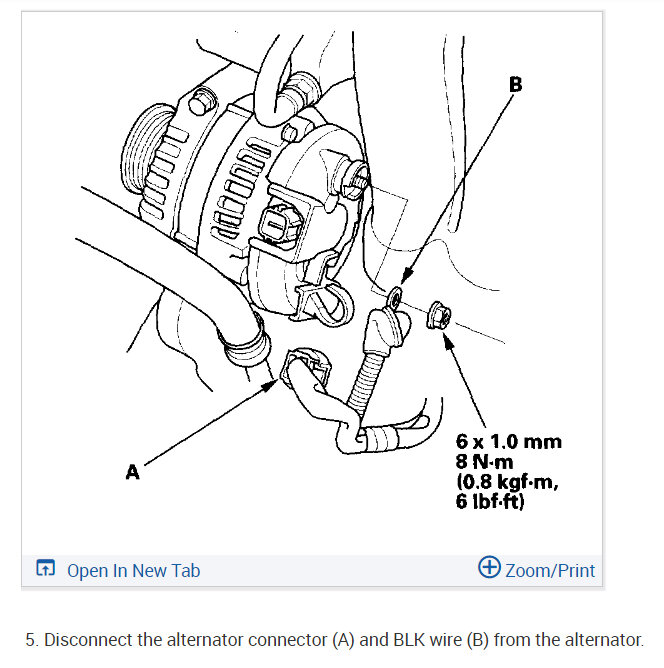 B

A

6 x 1.0 mm
8 N·m
(0.8 kgf·m,
6 lbf·ft)

Open In New Tab

Zoom/Print

5. Disconnect the alternator connector (A) and BLK wire (B) from the alternator.