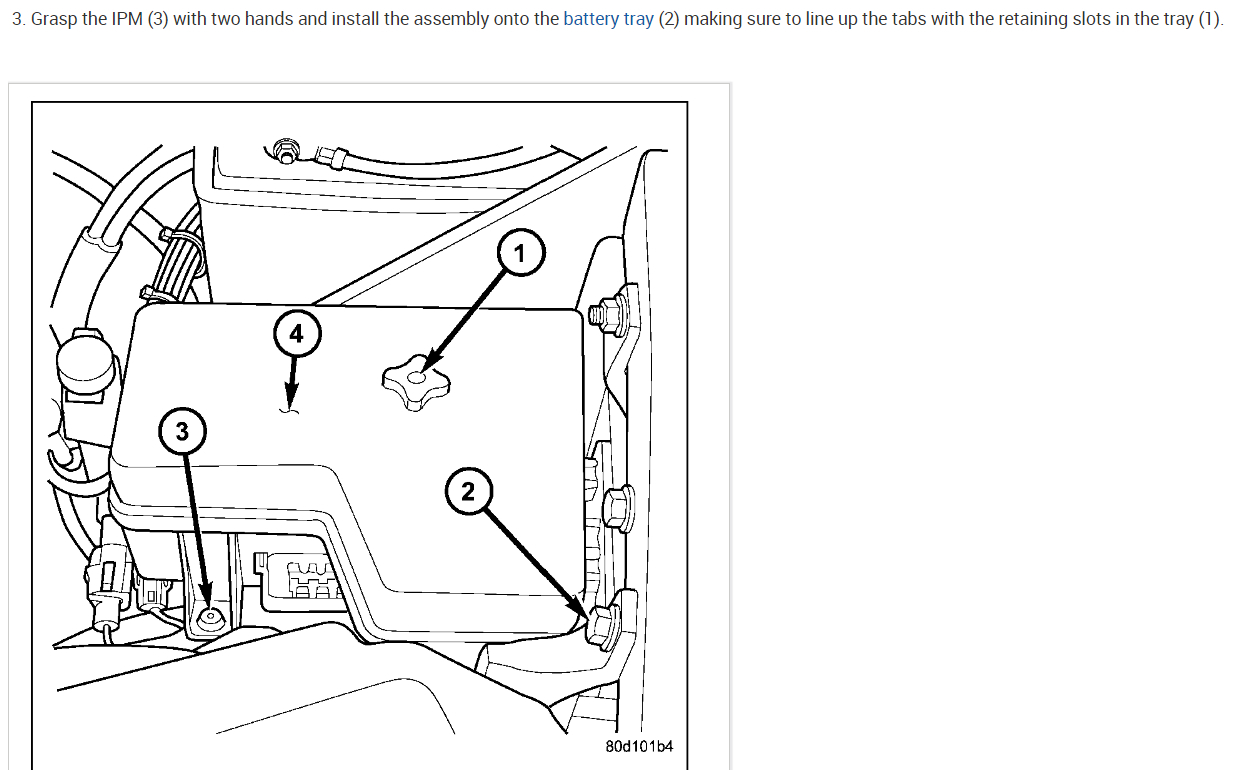 3. Grasp the IPM (3) with two hands and install the assembly onto the battery tray (2) making sure to line up the tabs with the retaining slots in the tray (1).

1

4

3

2

80d101b4