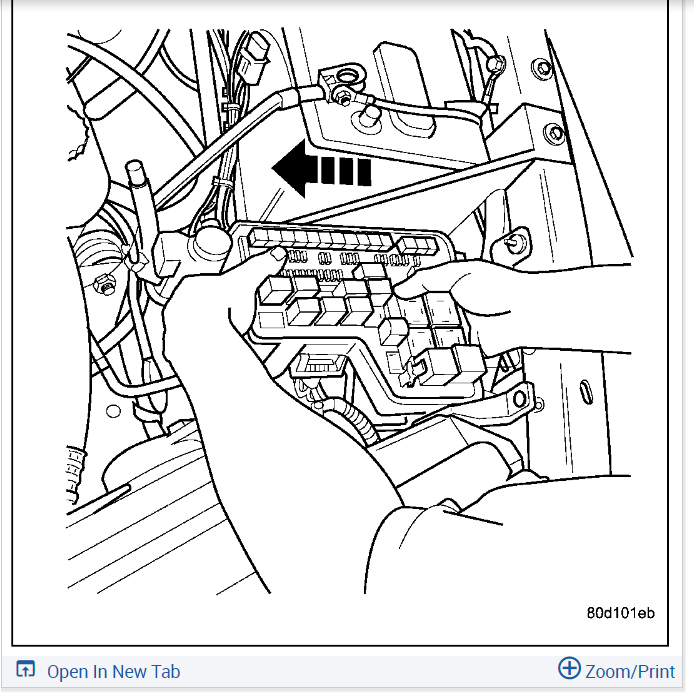 80d101eb

Open In New Tab

Zoom/Print