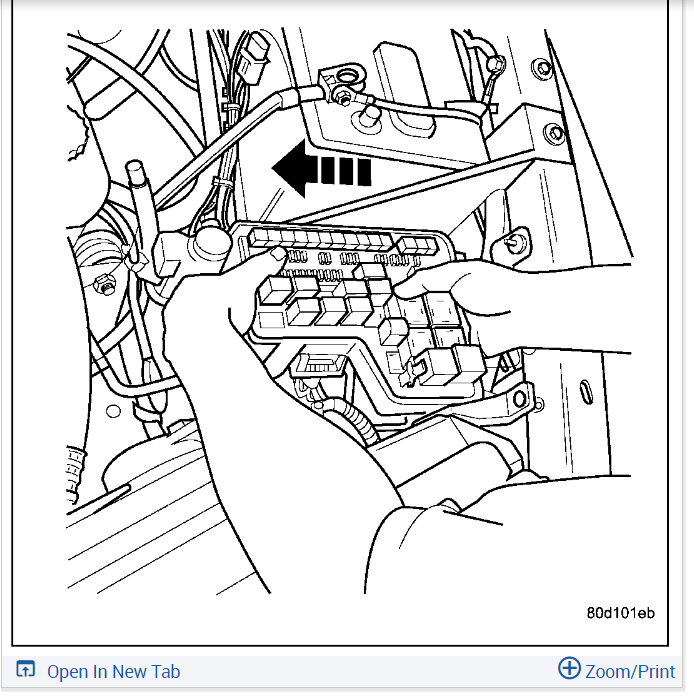 80d101eb

Open In New Tab

Zoom/Print