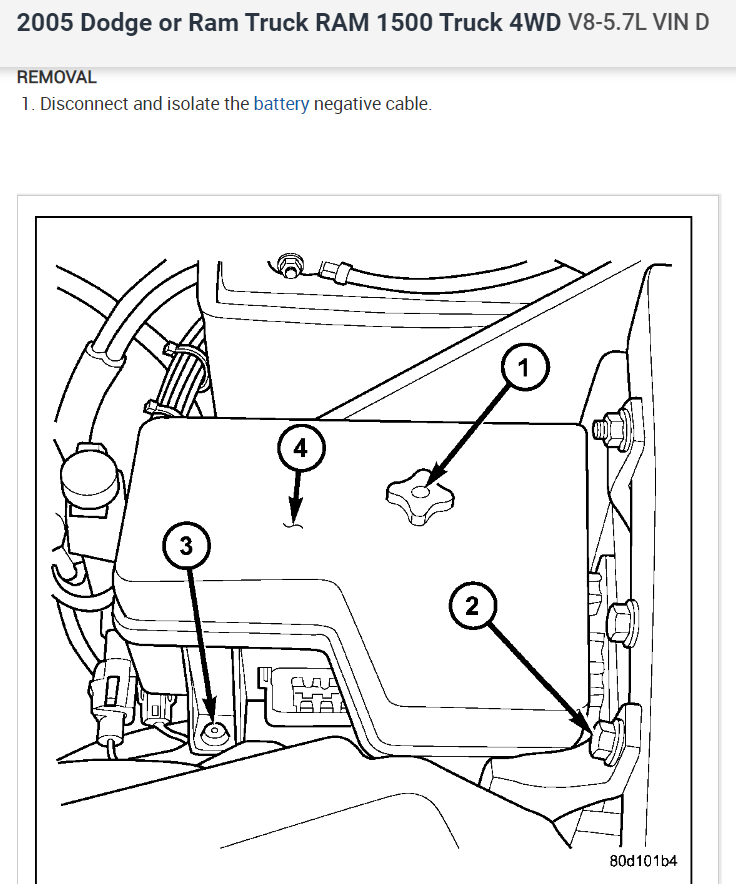 2005 Dodge or Ram Truck RAM 1500 Truck 4WD V8-5.7L VIN D

REMOVAL

1. Disconnect and isolate the battery negative cable.

1

4

3

2

80d101b4