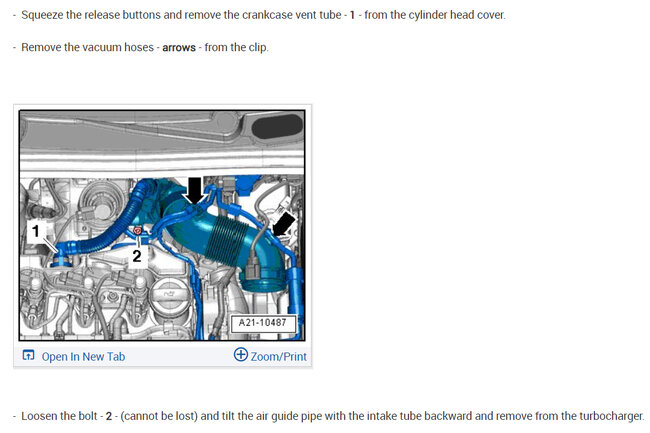 - Squeeze the release buttons and remove the crankcase vent tube - 1 - from the cylinder head cover.

- Remove the vacuum hoses - arrows - from the clip.

1

2

A21-10487

Open In New Tab

Zoom/Print

- Loosen the bolt - 2 - (cannot be lost) and tilt the air guide pipe with the intake tube backward and remove from the turbocharger.