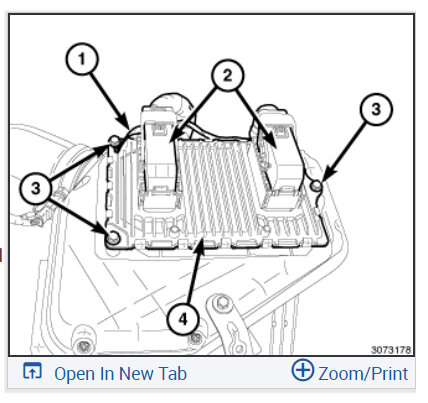 1
2
3
3
4
3073178
Open In New Tab
Zoom/Print