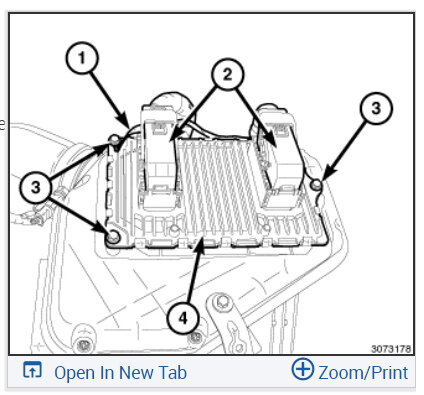 e

1

2

3

3

4

3073178

Open In New Tab

Zoom/Print