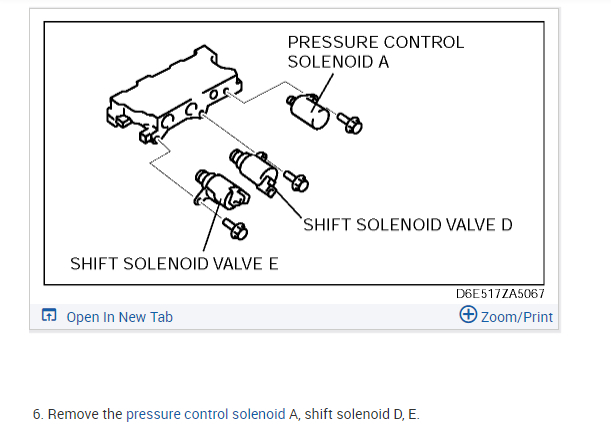 PRESSURE CONTROL SOLENOID A

SHIFT SOLENOID VALVE D

SHIFT SOLENOID VALVE E

D6E517ZA5067

Open In New Tab

Zoom/Print

6. Remove the pressure control solenoid A, shift solenoid D, E.