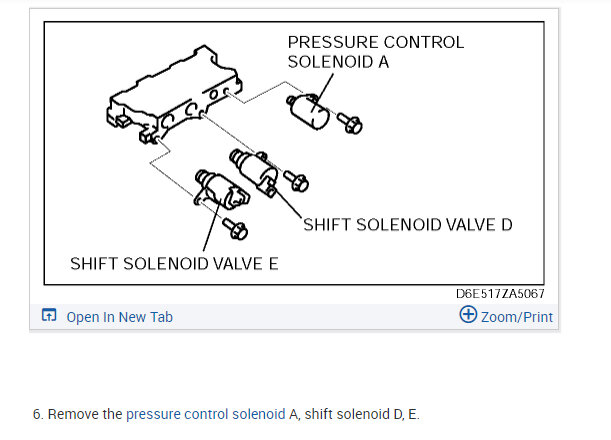 PRESSURE CONTROL SOLENOID A

SHIFT SOLENOID VALVE D

SHIFT SOLENOID VALVE E

D6E517ZA5067

Open In New Tab

Zoom/Print

6. Remove the pressure control solenoid A, shift solenoid D, E.