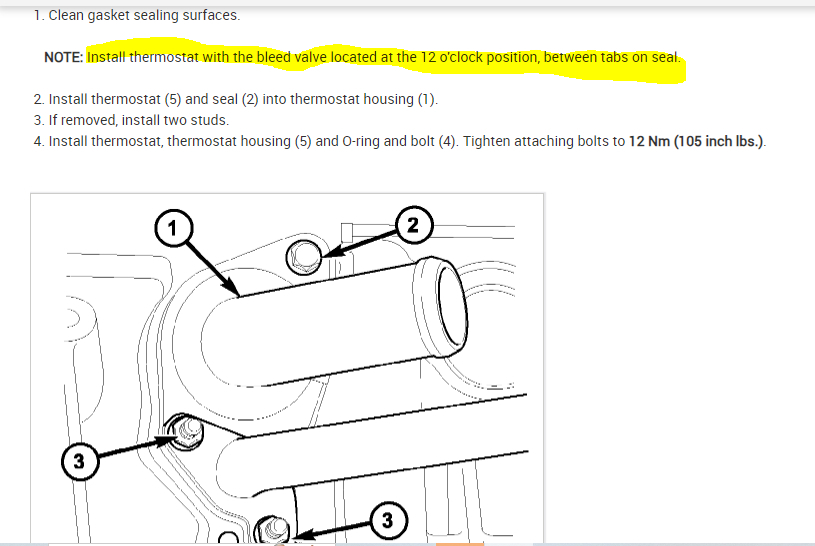 1. Clean gasket sealing surfaces.

NOTE: Install thermostat with the bleed valve located at the 12 o'clock position, between tabs on seal.

2. Install thermostat (5) and seal (2) into thermostat housing (1).
3. If removed, install two studs.
4. Install thermostat, thermostat housing (5) and O-ring and bolt (4). Tighten attaching bolts to 12 Nm (105 inch lbs.).

1
2
3
3