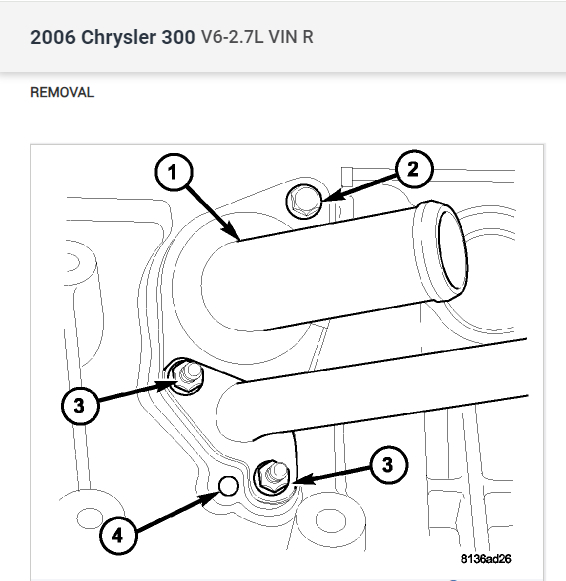 2006 Chrysler 300 V6-2.7L VIN R

REMOVAL

1
2
3
3
4
8136ad26