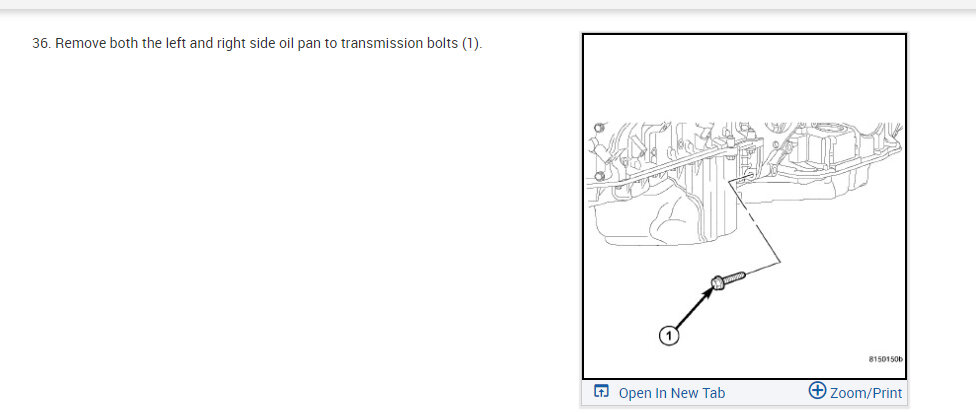 36. Remove both the left and right side oil pan to transmission bolts (1).

1

8150150b

Open In New Tab

Zoom/Print